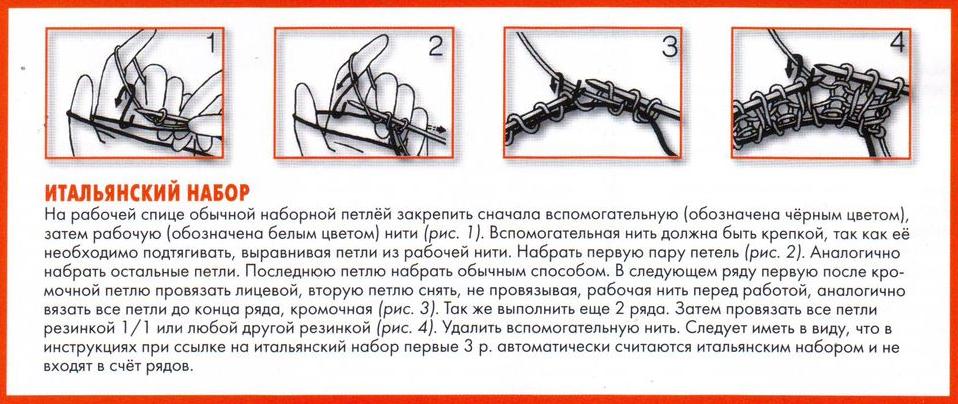 1

2

3

4

ИТАЛЬЯНСКИЙ НАБОР

На рабочей спице обычной наборной петлёй закрепить сначала вспомогательную (обозначена чёрным цветом), затем рабочую (обозначена белым цветом) нити (рис. 1). Вспомогательная нить должна быть крепкой, так как её необходимо подтягивать, выравнивая петли из рабочей нити. Набрать первую пару петель (рис. 2). Аналогично набрать остальные петли. Последнюю петлю набрать обычным способом. В следующем ряду первую после кромочной петлю провязать лицевой, вторую петлю снять, не провязывая, рабочая нить перед работой, аналогично вязать все петли до конца ряда, кромочная (рис. 3). Так же выполнить еще 2 ряда. Затем провязать все петли резинкой 1/1 или любой другой резинкой (рис. 4). Удалить вспомогательную нить. Следует иметь в виду, что в инструкциях при ссылке на итальянский набор первые 3 р. автоматически считаются итальянским набором и не входят в счёт рядов.